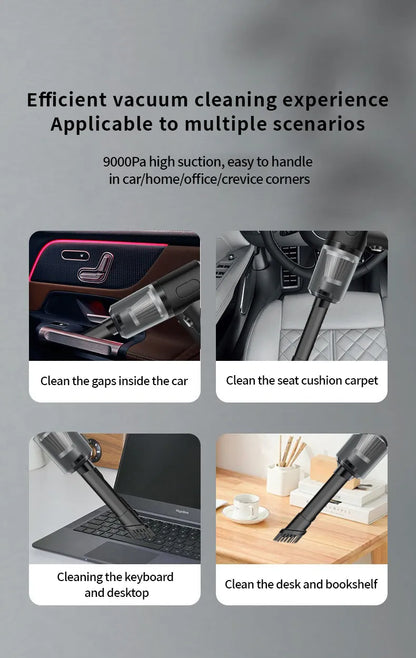 Efficient vacuum cleaning experience
Applicable to multiple scenarios

9000Pa high suction, easy to handle in car/home/office/crevice corners

Clean the gaps inside the car

Clean the seat cushion carpet

Cleaning the keyboard and desktop

Clean the desk and bookshelf